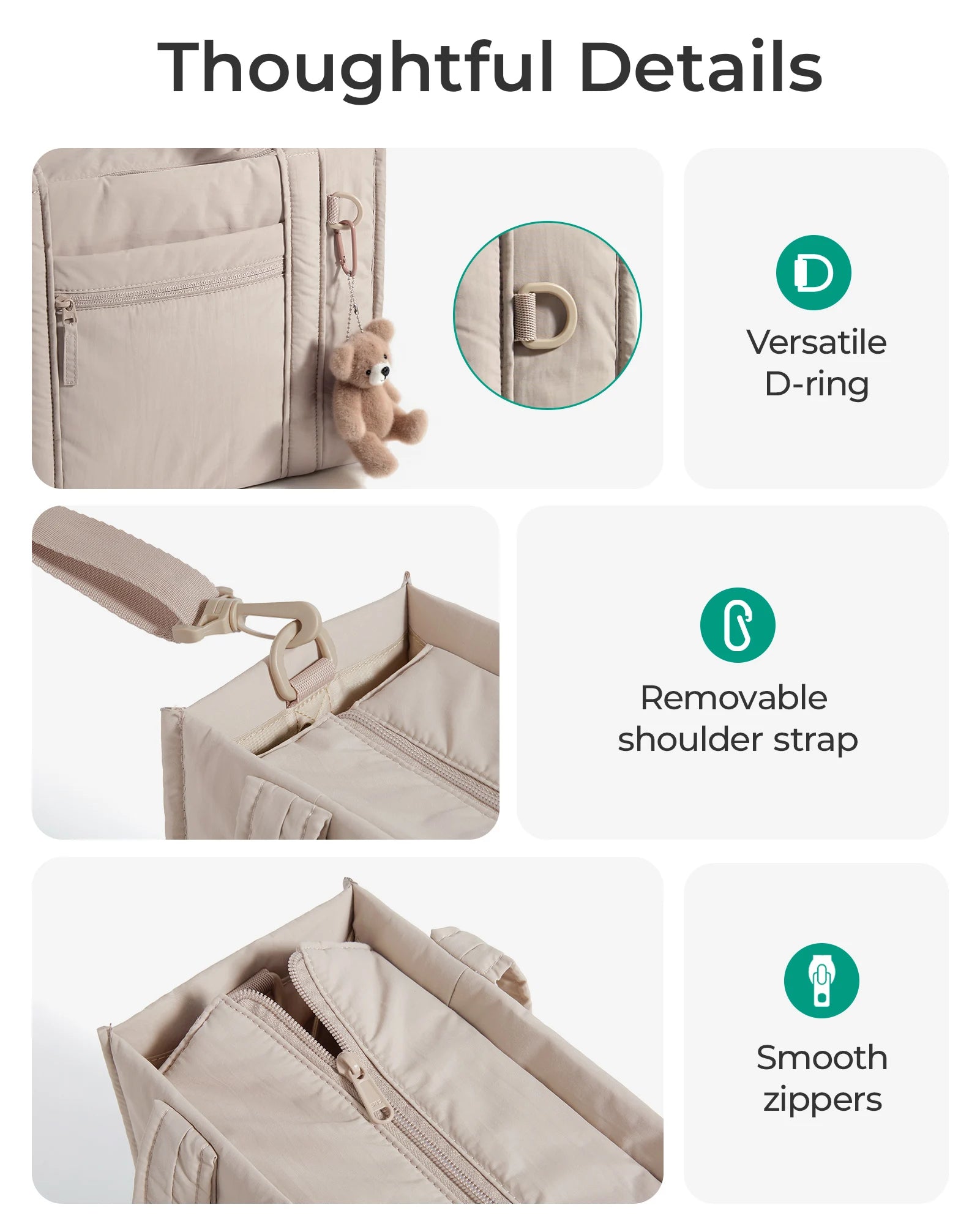 Thoughtful Details

Versatile D-ring

Removable shoulder strap

Smooth zippers